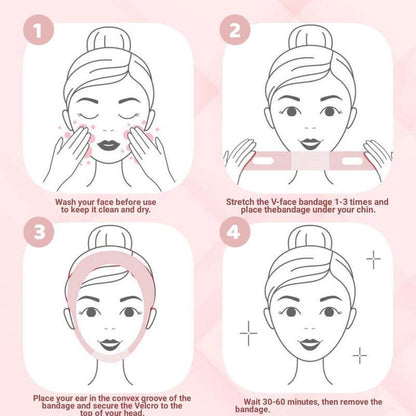 1

Wash your face before use to keep it clean and dry.

2

Stretch the V-face bandage 1-3 times and place thebandage under your chin.

3

Place your ear in the convex groove of the bandage and secure the Velcro to the top of your head.

4

Wait 30-60 minutes, then remove the bandage.