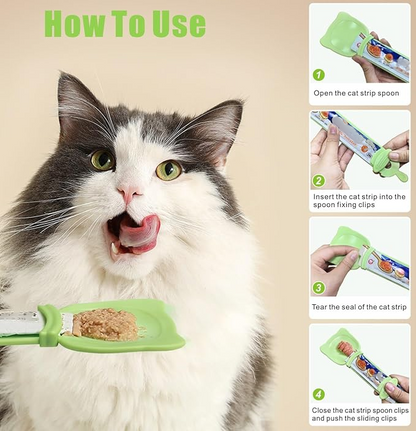 How To Use

1
Open the cat strip spoon

2
Insert the cat strip into the spoon fixing clips

3
Tear the seal of the cat strip

4
Close the cat strip spoon clips and push the sliding clips