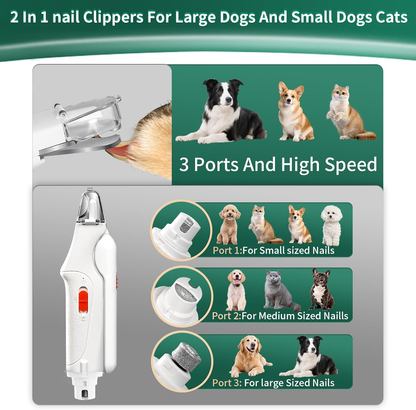 2 In 1 nail Clippers For Large Dogs And Small Dogs Cats

3 Ports And High Speed

Port 1:For Small sized Nails

Port 2:For Medium Sized Naills

Port 3: For large Sized Nails